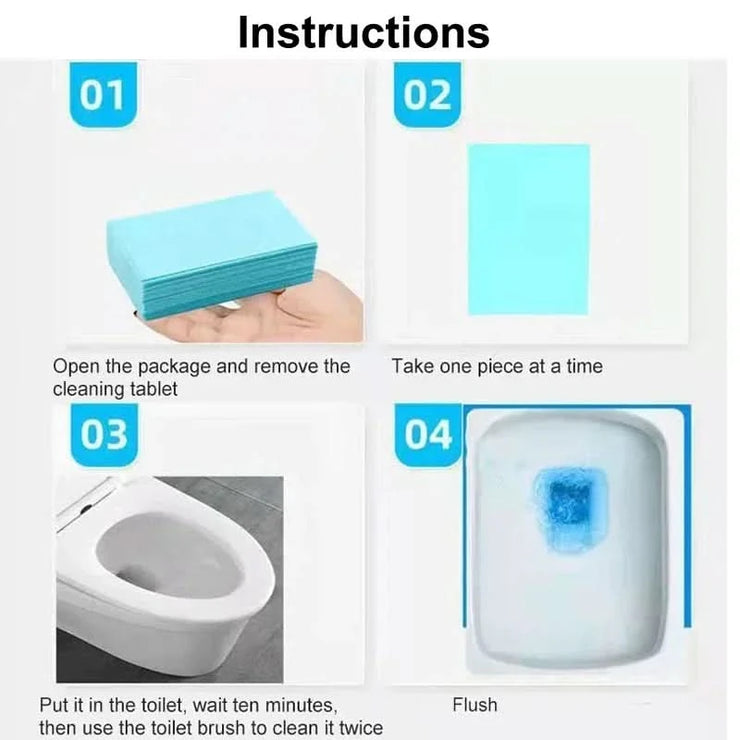 Instructions

01

Open the package and remove the cleaning tablet

02

Take one piece at a time

03

Put it in the toilet, wait ten minutes, then use the toilet brush to clean it twice

04

Flush