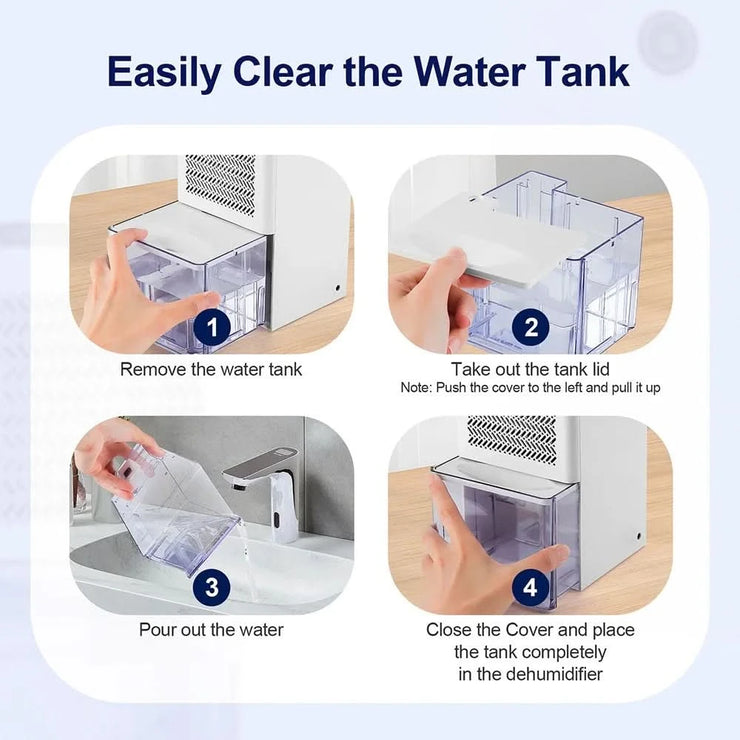 Easily Clear the Water Tank

1

Remove the water tank

2

Take out the tank lid
Note: Push the cover to the left and pull it up

3

Pour out the water

4

Close the Cover and place the tank completely in the dehumidifier